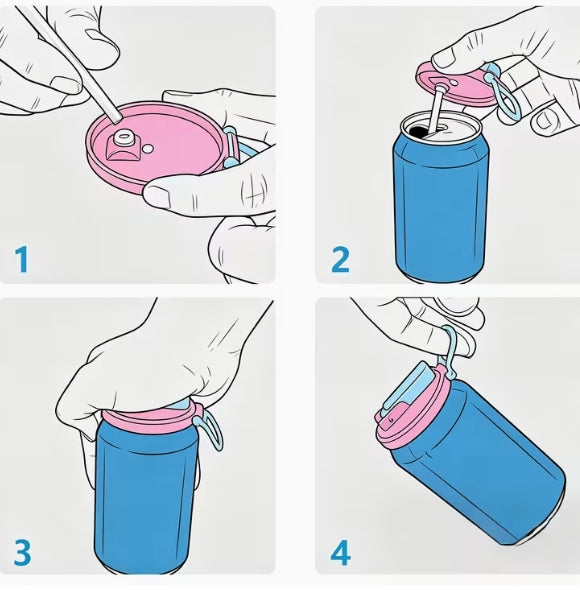 1

2

3

4